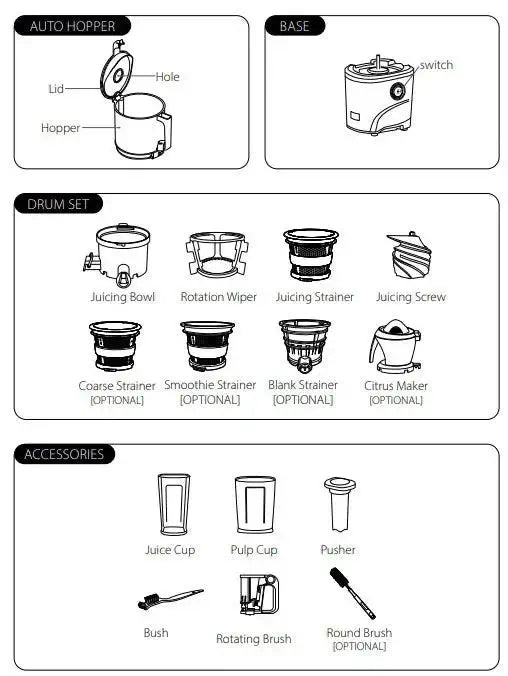 AUTO HOPPER

Lid
Hole
Hopper

BASE

switch

DRUM SET

Juicing Bowl
Rotation Wiper
Juicing Strainer
Juicing Screw

Coarse Strainer [OPTIONAL]
Smoothie Strainer [OPTIONAL]
Blank Strainer [OPTIONAL]
Citrus Maker [OPTIONAL]

ACCESSORIES

Juice Cup
Pulp Cup
Pusher

Bush
Rotating Brush
Round Brush [OPTIONAL]