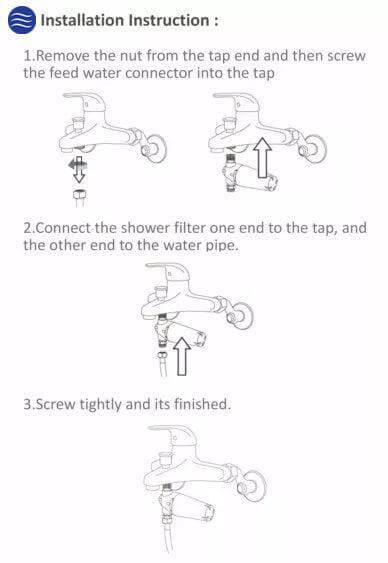 Installation Instruction :

1.Remove the nut from the tap end and then screw the feed water connector into the tap

2.Connect the shower filter one end to the tap, and the other end to the water pipe.

3.Screw tightly and its finished.