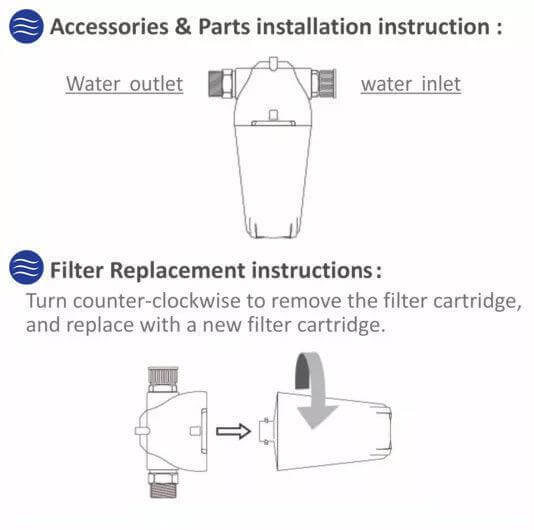 Accessories & Parts installation instruction :

Water outlet

water inlet

Filter Replacement instructions :

Turn counter-clockwise to remove the filter cartridge, and replace with a new filter cartridge.