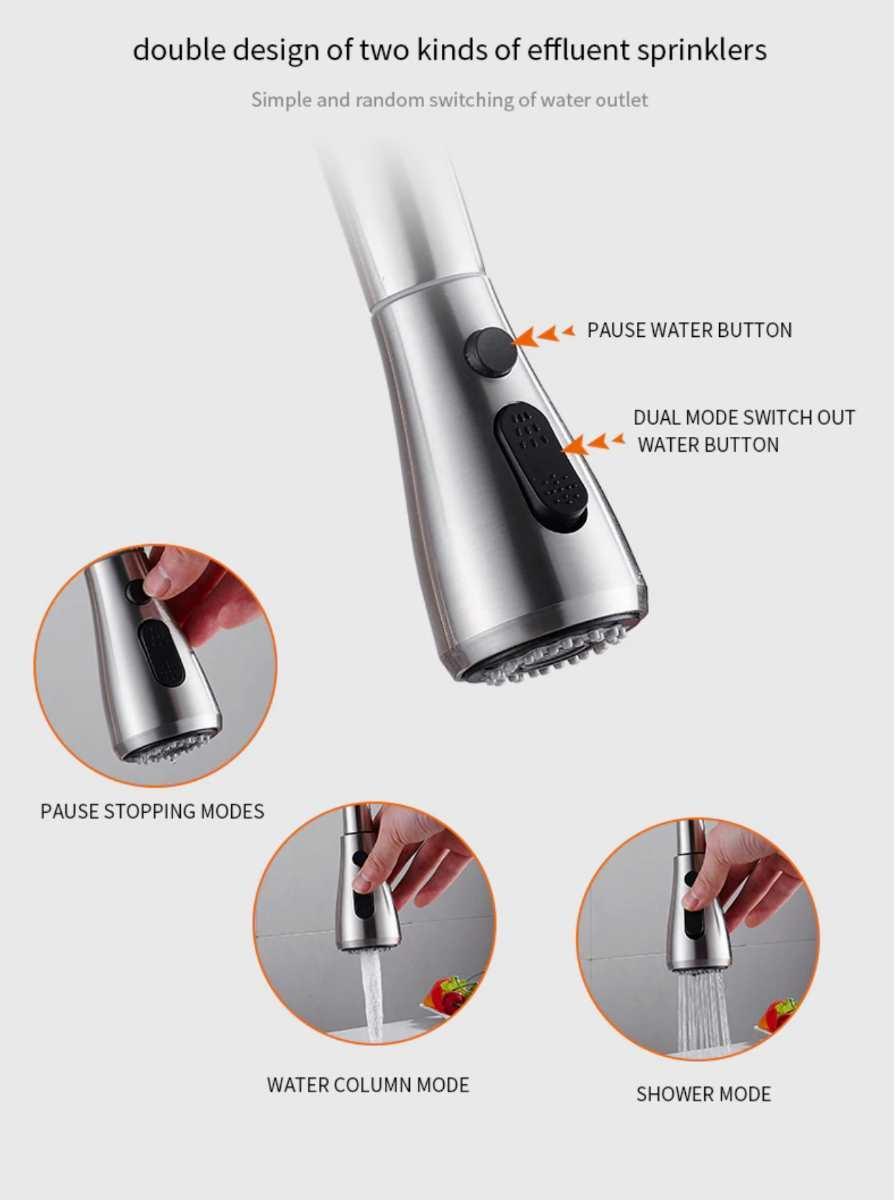 double design of two kinds of effluent sprinklers

Simple and random switching of water outlet

PAUSE WATER BUTTON

DUAL MODE SWITCH OUT WATER BUTTON

PAUSE STOPPING MODES

WATER COLUMN MODE

SHOWER MODE