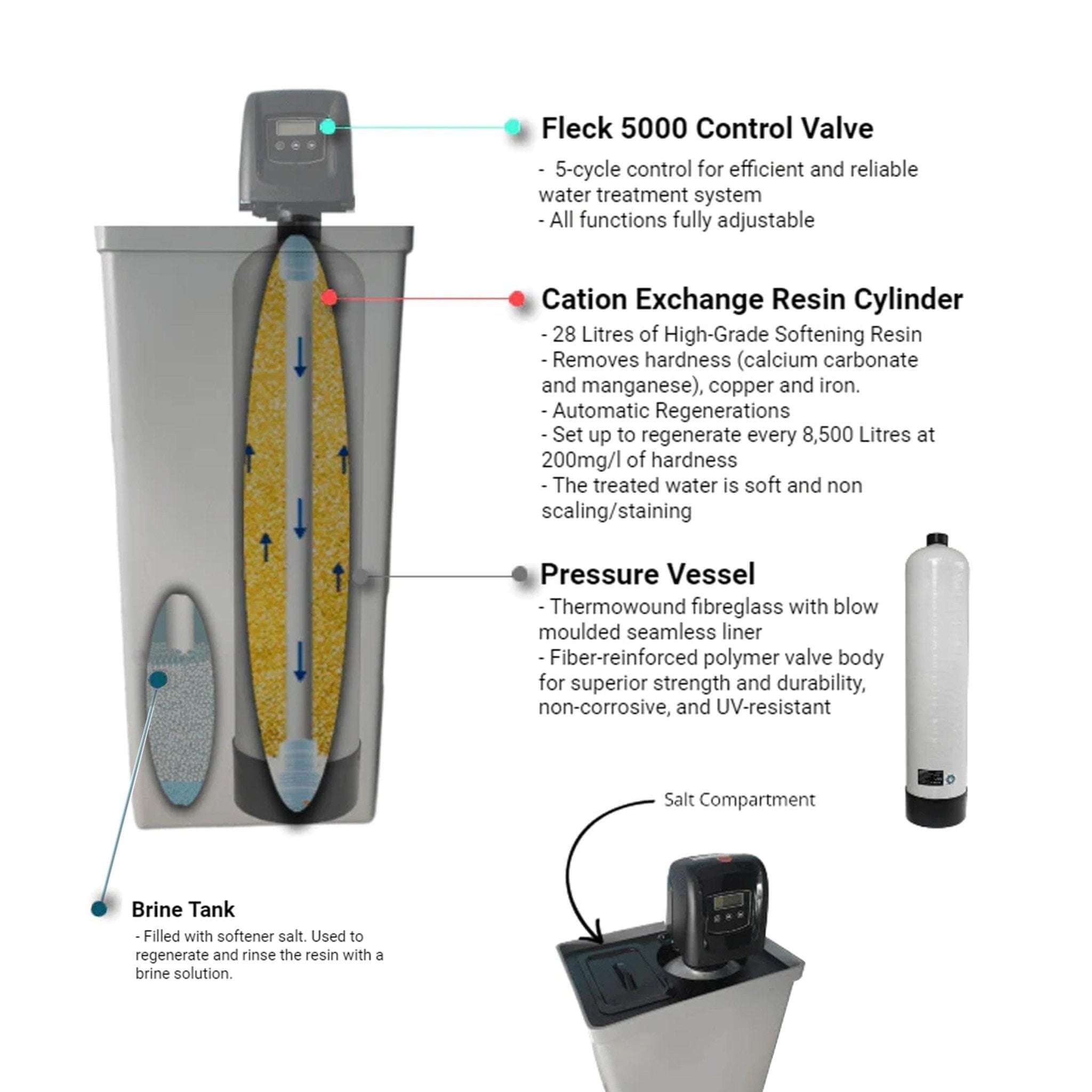 Fleck 5000 Control Valve

- 5-cycle control for efficient and reliable water treatment system
- All functions fully adjustable

Cation Exchange Resin Cylinder

- 28 Litres of High-Grade Softening Resin
- Removes hardness (calcium carbonate and manganese), copper and iron.
- Automatic Regenerations
- Set up to regenerate every 8,500 Litres at 200mg/l of hardness
- The treated water is soft and non scaling/staining

Pressure Vessel

- Thermowound fibreglass with blow moulded seamless liner
- Fiber-reinforced polymer valve body for superior strength and durability, non-corrosive, and UV-resistant

Salt Compartment

Brine Tank

- Filled with softener salt. Used to regenerate and rinse the resin with a brine solution.