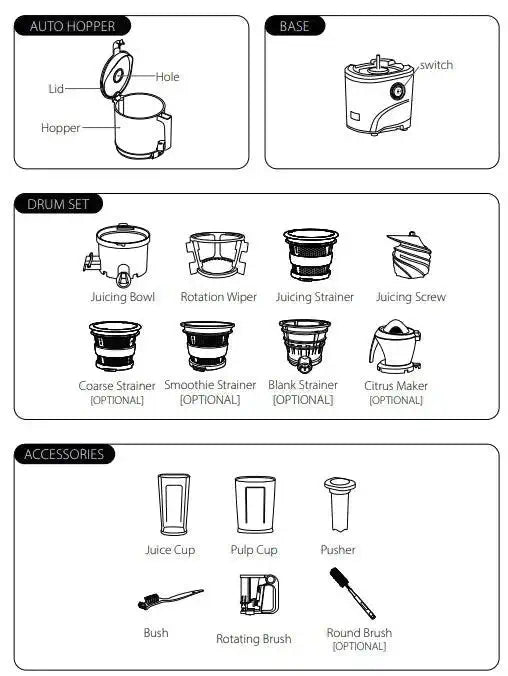 AUTO HOPPER

Lid

Hole

Hopper

BASE

switch

DRUM SET

Juicing Bowl

Rotation Wiper

Juicing Strainer

Juicing Screw

Coarse Strainer [OPTIONAL]

Smoothie Strainer [OPTIONAL]

Blank Strainer [OPTIONAL]

Citrus Maker [OPTIONAL]

ACCESSORIES

Juice Cup

Pulp Cup

Pusher

Bush

Rotating Brush

Round Brush [OPTIONAL]