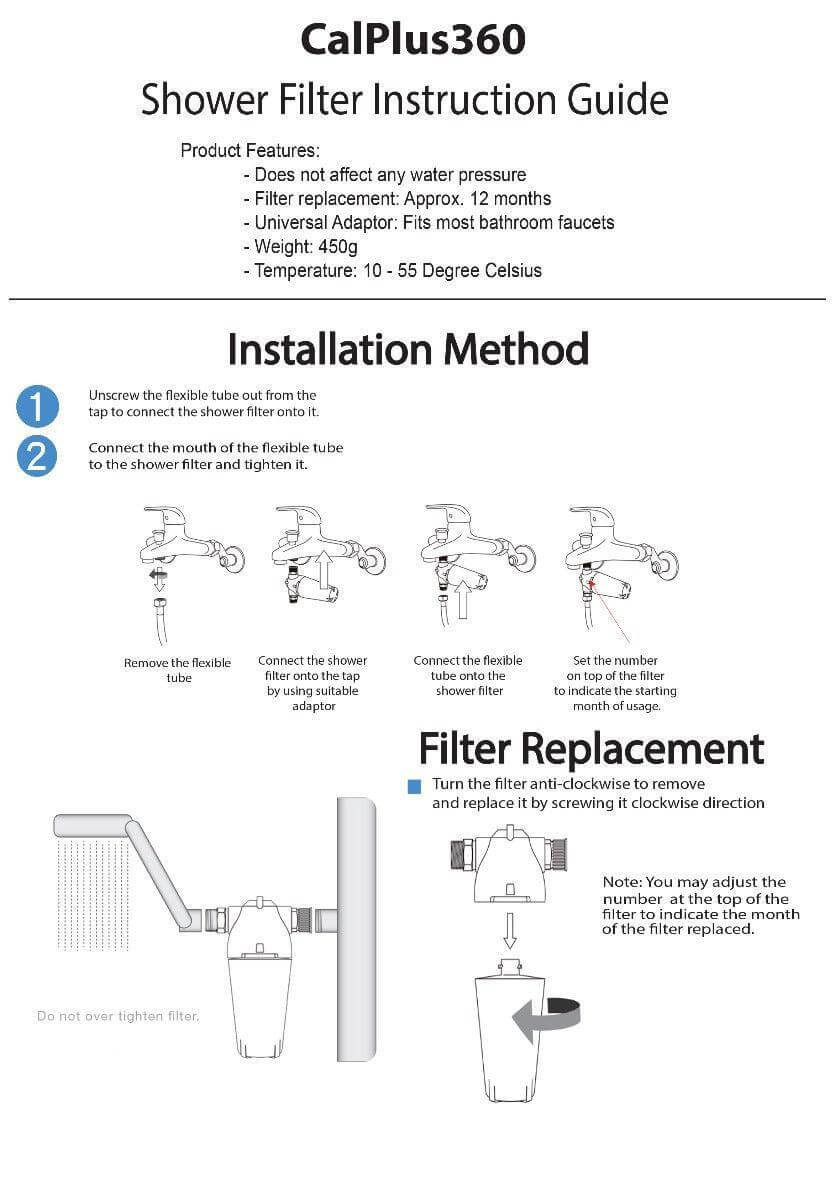 CalPlus360

Shower Filter Instruction Guide

Product Features:
- Does not affect any water pressure
- Filter replacement: Approx. 12 months
- Universal Adaptor: Fits most bathroom faucets
- Weight: 450g
- Temperature: 10 - 55 Degree Celsius

Installation Method

1 Unscrew the flexible tube out from the tap to connect the shower filter onto it.

2 Connect the mouth of the flexible tube to the shower filter and tighten it.

Remove the flexible tube

Connect the shower filter onto the tap by using suitable adaptor

Connect the flexible tube onto the shower filter

Set the number on top of the filter to indicate the starting month of usage.

Filter Replacement

Turn the filter anti-clockwise to remove and replace it by screwing it clockwise direction

Note: You may adjust the number at the top of the filter to indicate the month of the filter replaced.

Do not over tighten filter.